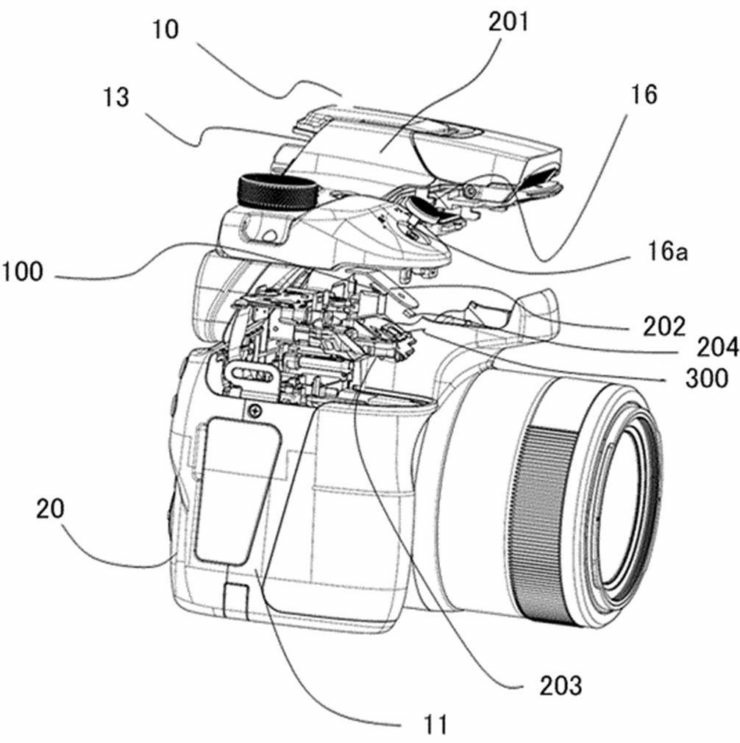 10
201
13
16
16a
100
202
204
300
20
203
11